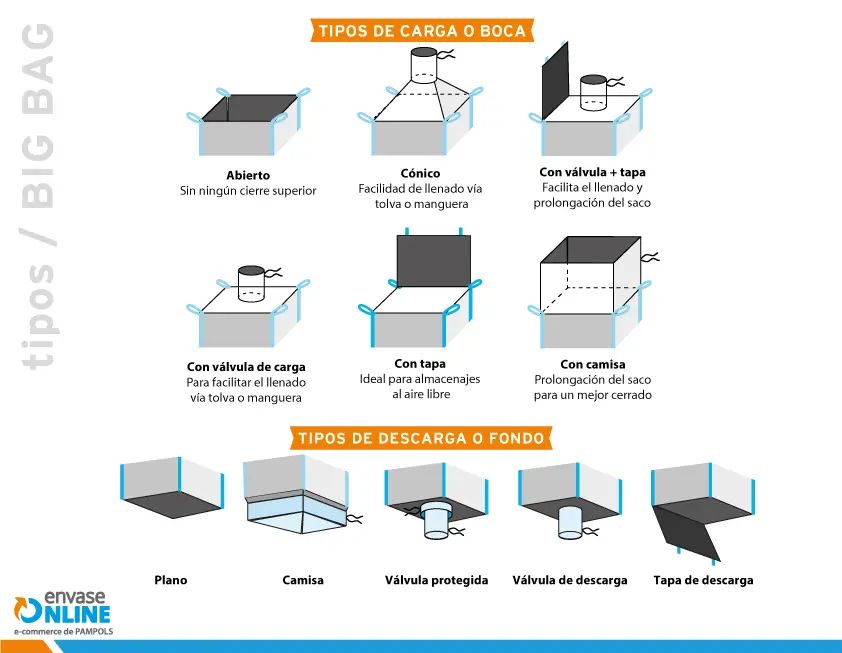 tipos / BIG BAG

TIPOS DE CARGA O BOCA

Abierto
Sin ningún cierre superior

Cónico
Facilidad de llenado vía tolva o manguera

Con válvula + tapa
Facilita el llenado y prolongación del saco

Con válvula de carga
Para facilitar el llenado vía tolva o manguera

Con tapa
Ideal para almacenajes al aire libre

Con camisa
Prolongación del saco para un mejor cerrado

TIPOS DE DESCARGA O FONDO

Plano

Camisa

Válvula protegida

Válvula de descarga

Tapa de descarga

envase ONLINE
e-commerce de PAMPOLS